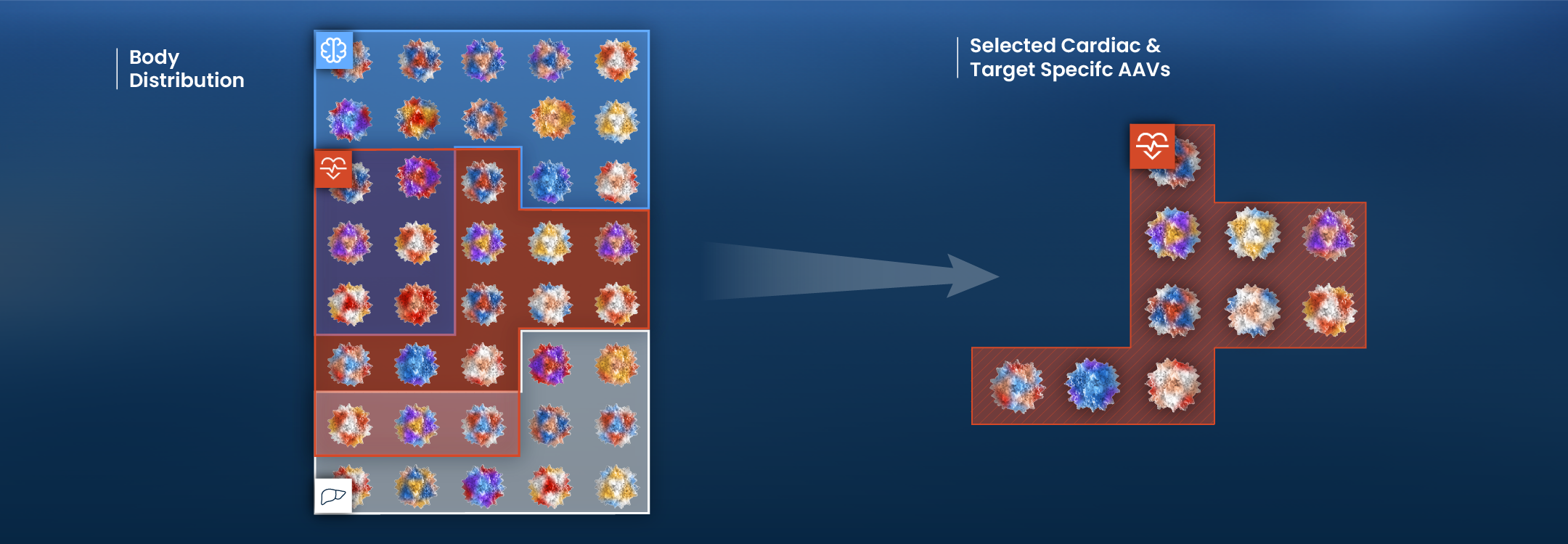 Body Distribution

Selected Cardiac & Target Specifc AAVs