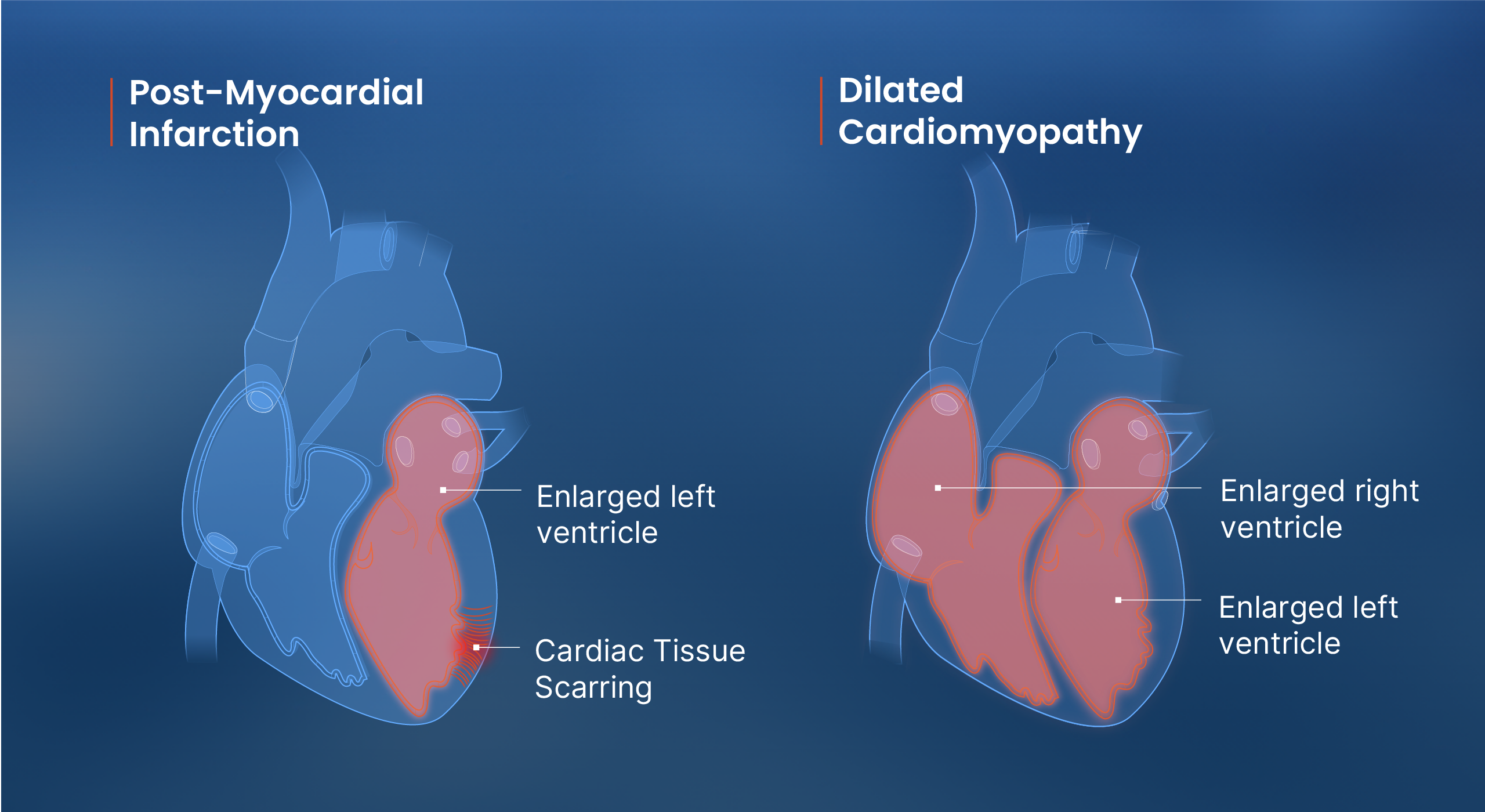 Post-Myocardial Infarction

Enlarged left ventricle

Cardiac Tissue Scarring

Dilated Cardiomyopathy

Enlarged right ventricle

Enlarged left ventricle