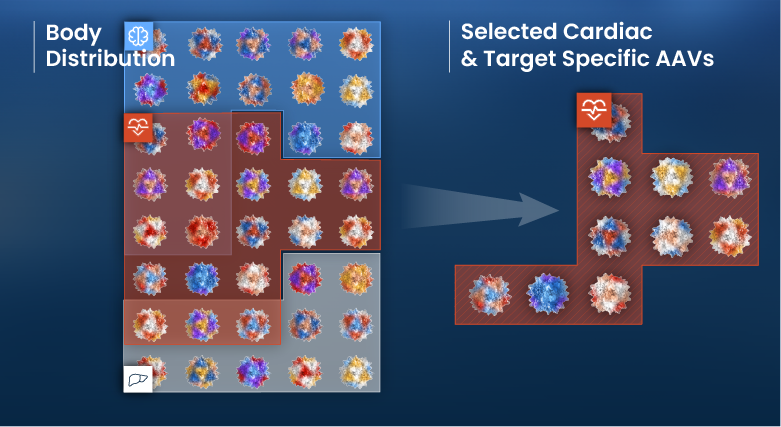 Body Distribution

Selected Cardiac & Target Specific AAVs